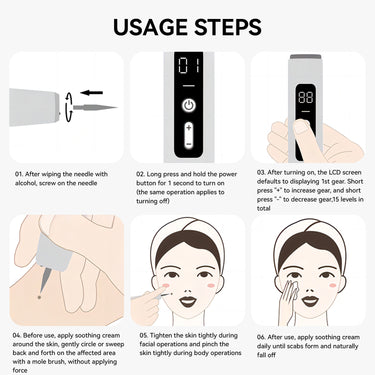 USAGE STEPS

01

+

-

88

01. After wiping the needle with alcohol, screw on the needle

02. Long press and hold the power button for 1 second to turn on (the same operation applies to turning off)

03. After turning on, the LCD screen defaults to displaying 1st gear. Short press "+" to increase gear, and short press "-" to decrease gear,15 levels in total

04. Before use, apply soothing cream around the skin, gently circle or sweep back and forth on the affected area with a mole brush, without applying force

05. Tighten the skin tightly during facial operations and pinch the skin tightly during body operations

06. After use, apply soothing cream daily until scabs form and naturally fall off